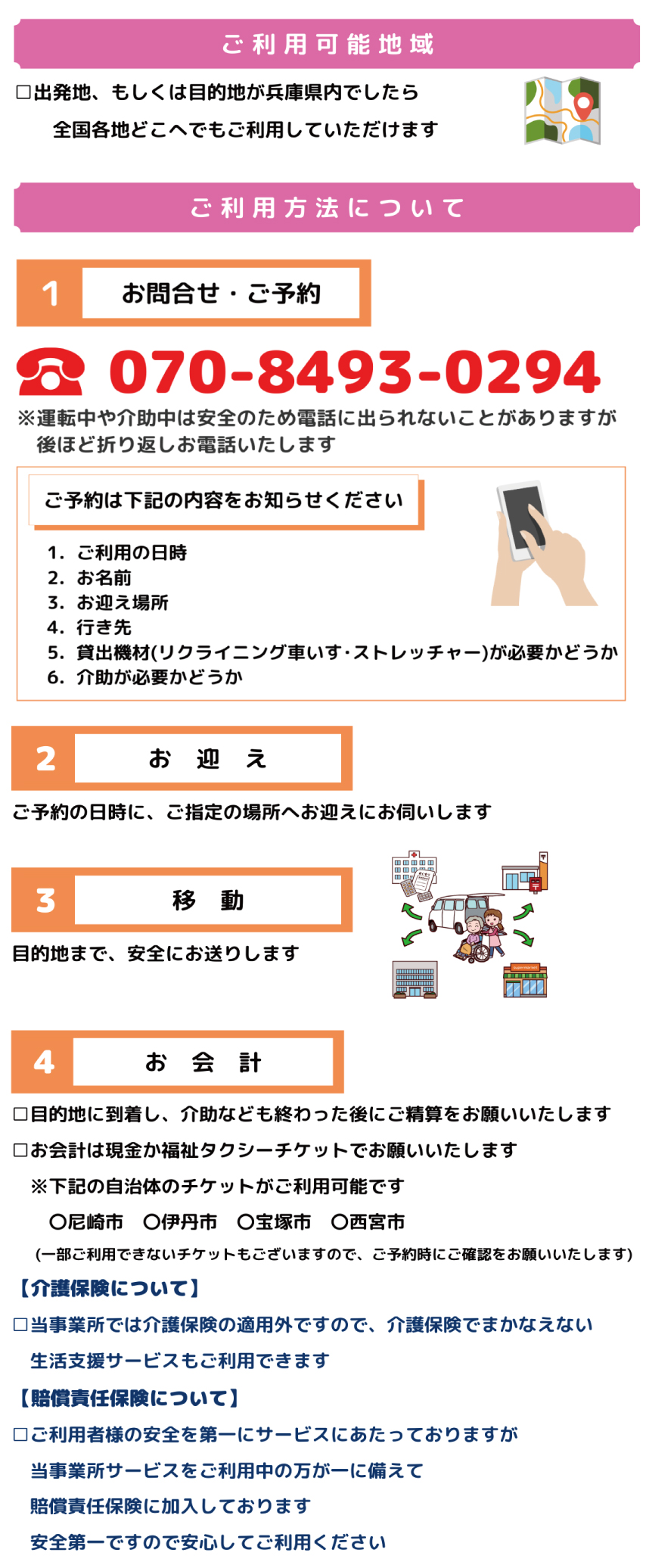 ご利用可能地域

□出発地、もしくは目的地が兵庫県内でしたら
全国各地どこへでもご利用していただけます

ご利用方法について

1 お問合せ・ご予約

070-8493-0294

※運転中や介助中は安全のため電話に出られないことがありますが
後ほど折り返しお電話いたします

ご予約は下記の内容をお知らせください

1. ご利用の日時
2. お名前
3. お迎え場所
4. 行き先
5. 貸出機材(リクライニング車いす・ストレッチャー)が必要かどうか
6. 介助が必要かどうか

2 お 迎 え

ご予約の日時に、ご指定の場所へお迎えにお伺いします

3 移 動

目的地まで、安全にお送りします

4 お 会 計

□目的地に到着し、介助なども終わった後にご精算をお願いいたします
□お会計は現金か福祉タクシーチケットでお願いいたします
※下記の自治体のチケットがご利用可能です
○尼崎市 ○伊丹市 ○宝塚市 ○西宮市
(一部ご利用できないチケットもございますので、ご予約時にご確認をお願いいたします)

【介護保険について】
□当事業所では介護保険の適用外ですので、介護保険でまかなえない
生活支援サービスもご利用できます

【賠償責任保険について】
□ご利用者様の安全を第一にサービスにあたっておりますが
当事業所サービスをご利用中の万が一に備えて
賠償責任保険に加入しております
安全第一ですので安心してご利用ください